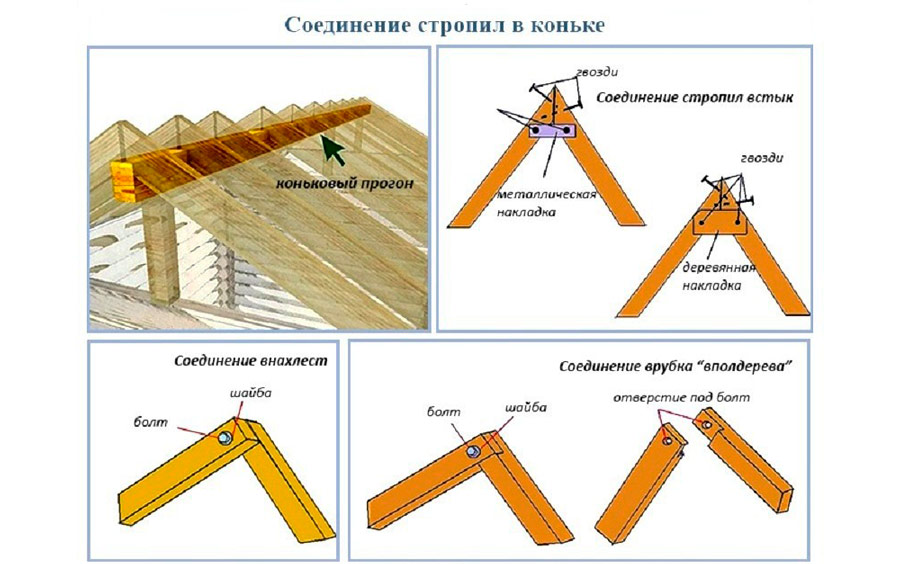 Соединение стропил в коньке

коньковый прогон

гвозди

Соединение стропил встык

металлическая накладка

гвозди

деревянная накладка

Соединение внахлест

шайба

болт

Соединение врубка "вполдерева"

болт

шайба

отверстие под болт