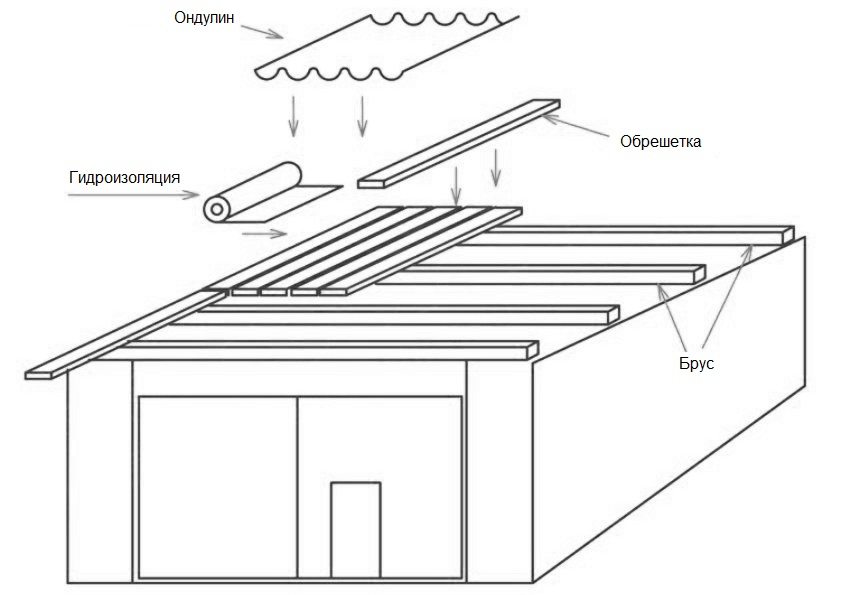 Ондулин

Обрешетка

Гидроизоляция

Брус