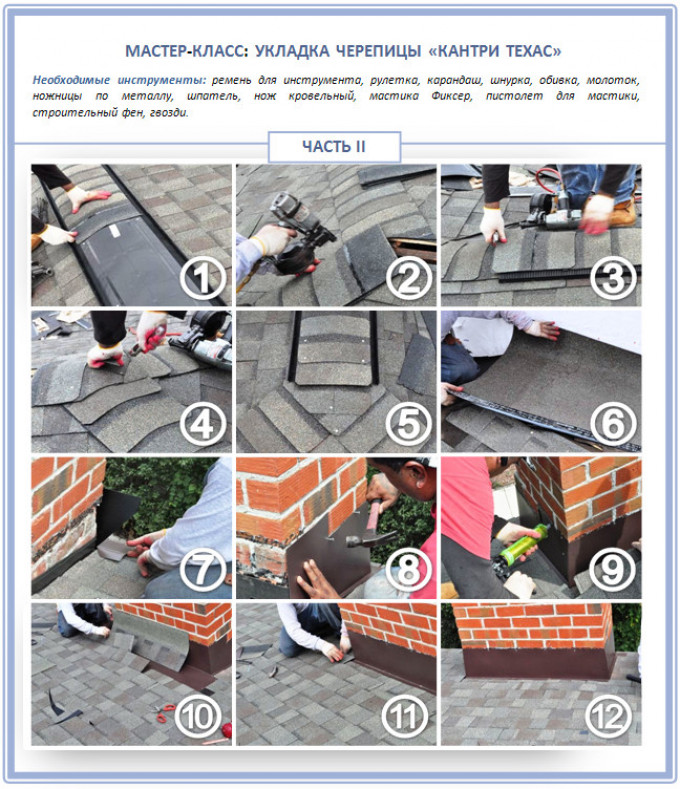 МАСТЕР-КЛАСС: УКЛАДКА ЧЕРЕПИЦЫ «КАНТРИ ТЕХАС»

Необходимые инструменты: ремень для инструмента, рулетка, карандаш, шнурка, обивка, молоток, ножницы по металлу, шпатель, нож кровельный, мастика Фиксер, пистолет для мастики, строительный фен, гвозди.

ЧАСТЬ II

1
2
3
4
5
6
7
8
9
10
11
12