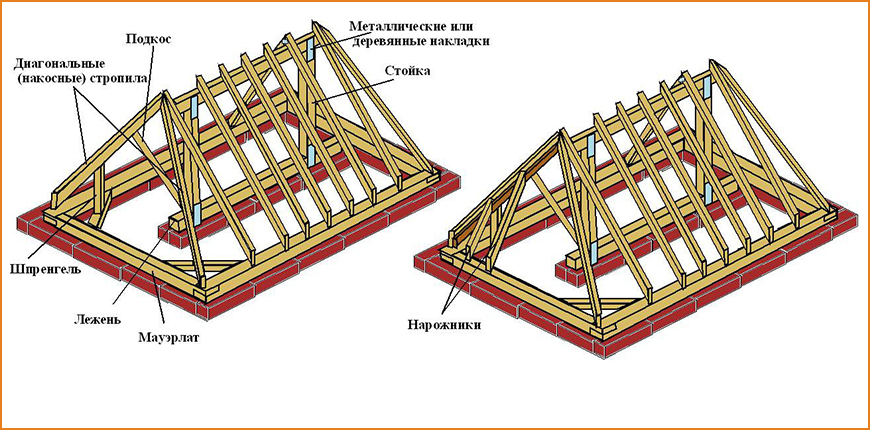 Подкос

Металлические или деревянные накладки

Диагональные (накосные) стропила

Стойка

Шпренгель

Лежень

Мауэрлат

Нарожники