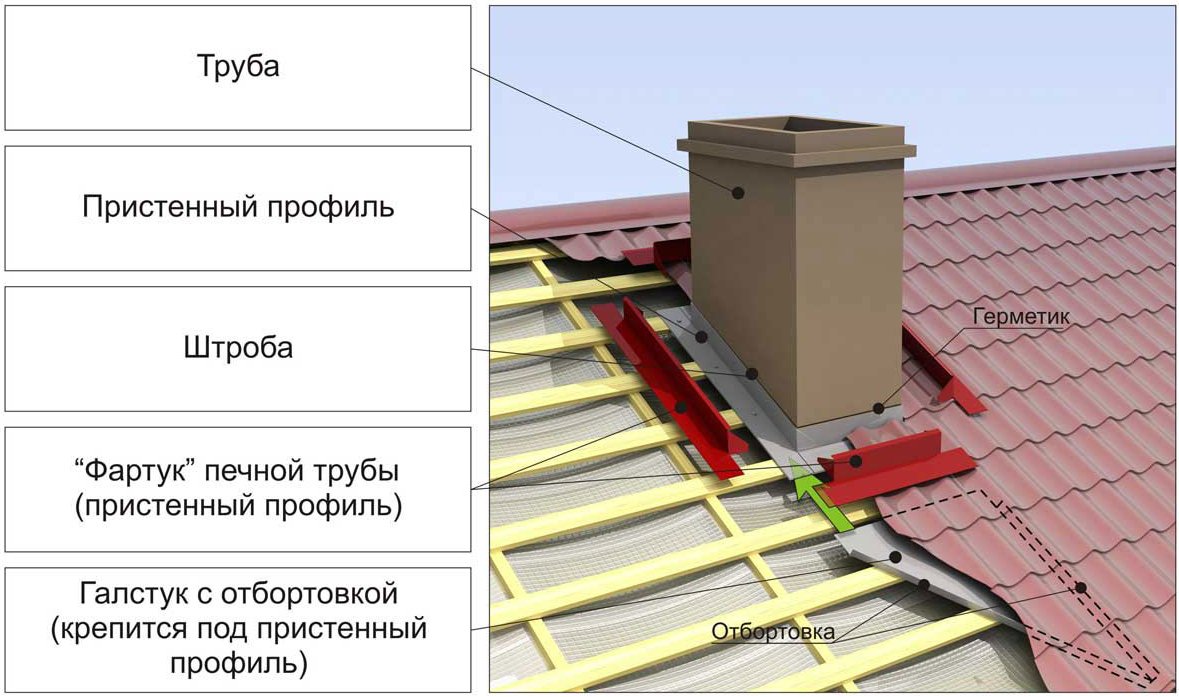 Труба

Пристенный профиль

Штроба

“Фартук” печной трубы (пристенный профиль)

Галстук с отбортовкой (крепится под пристенный профиль)

Герметик

Отбортовка