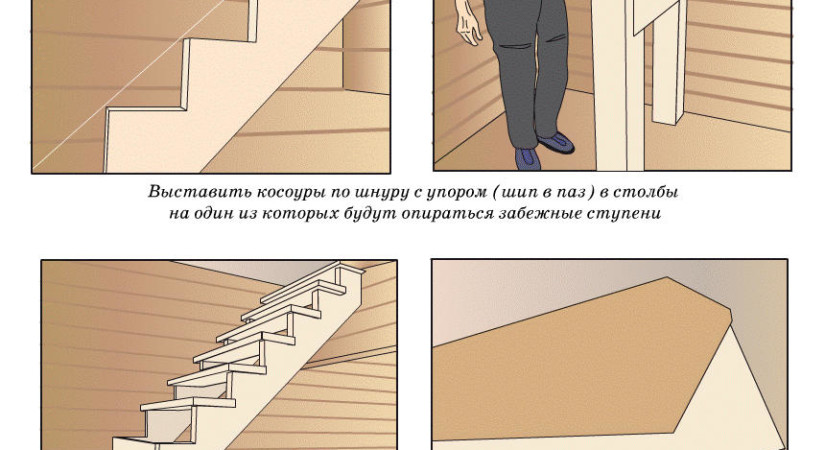 Выставить косоуры по шнуру с упором (шип в паз) в столбы на один из которых будут опираться забежные ступени